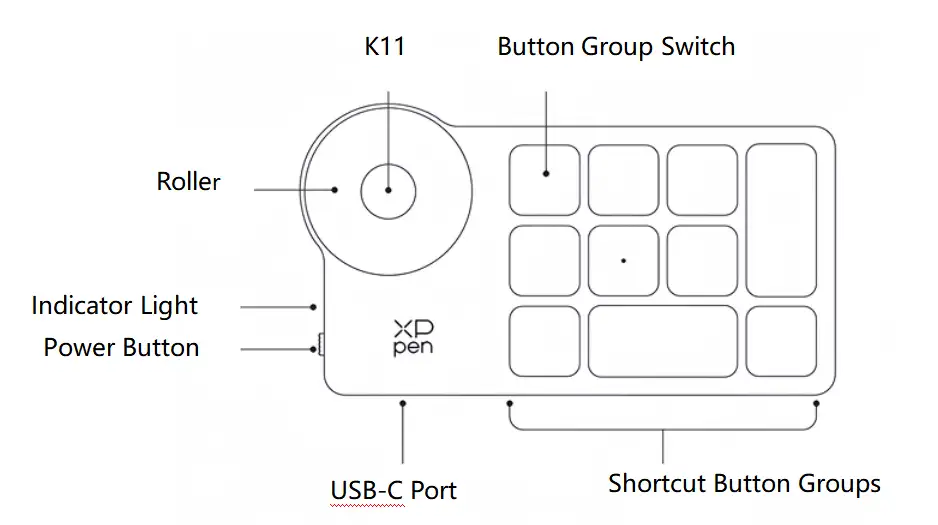 K11

Button Group Switch

Roller

Indicator Light

Power Button

XP pen

USB-C Port

Shortcut Button Groups